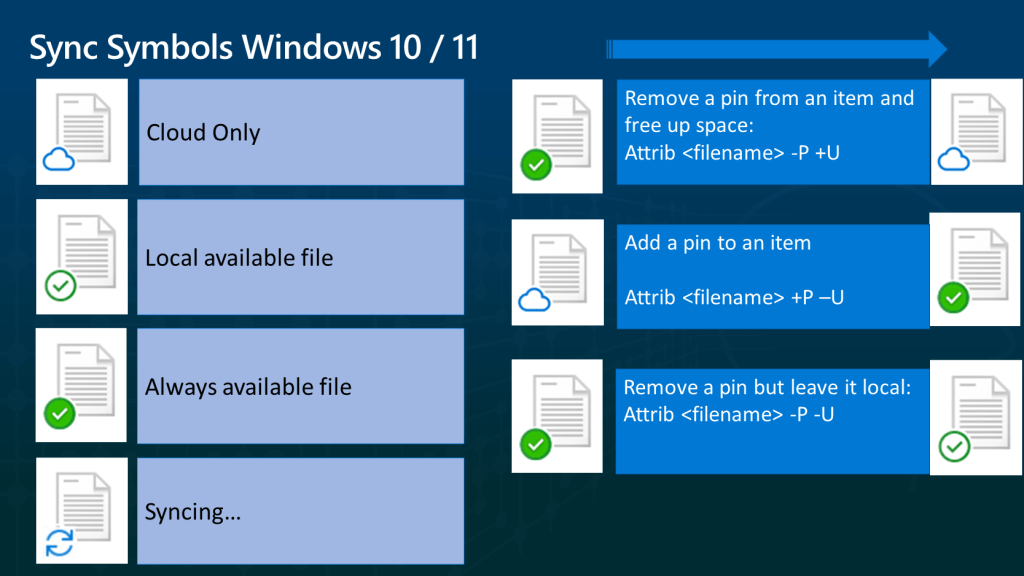 Sync Symbols Windows 10 / 11

Cloud Only

Local available file

Always available file

Syncing…

Remove a pin from an item and free up space:
Attrib <filename> -P +U

Add a pin to an item

Attrib <filename> +P –U

Remove a pin but leave it local:
Attrib <filename> -P -U