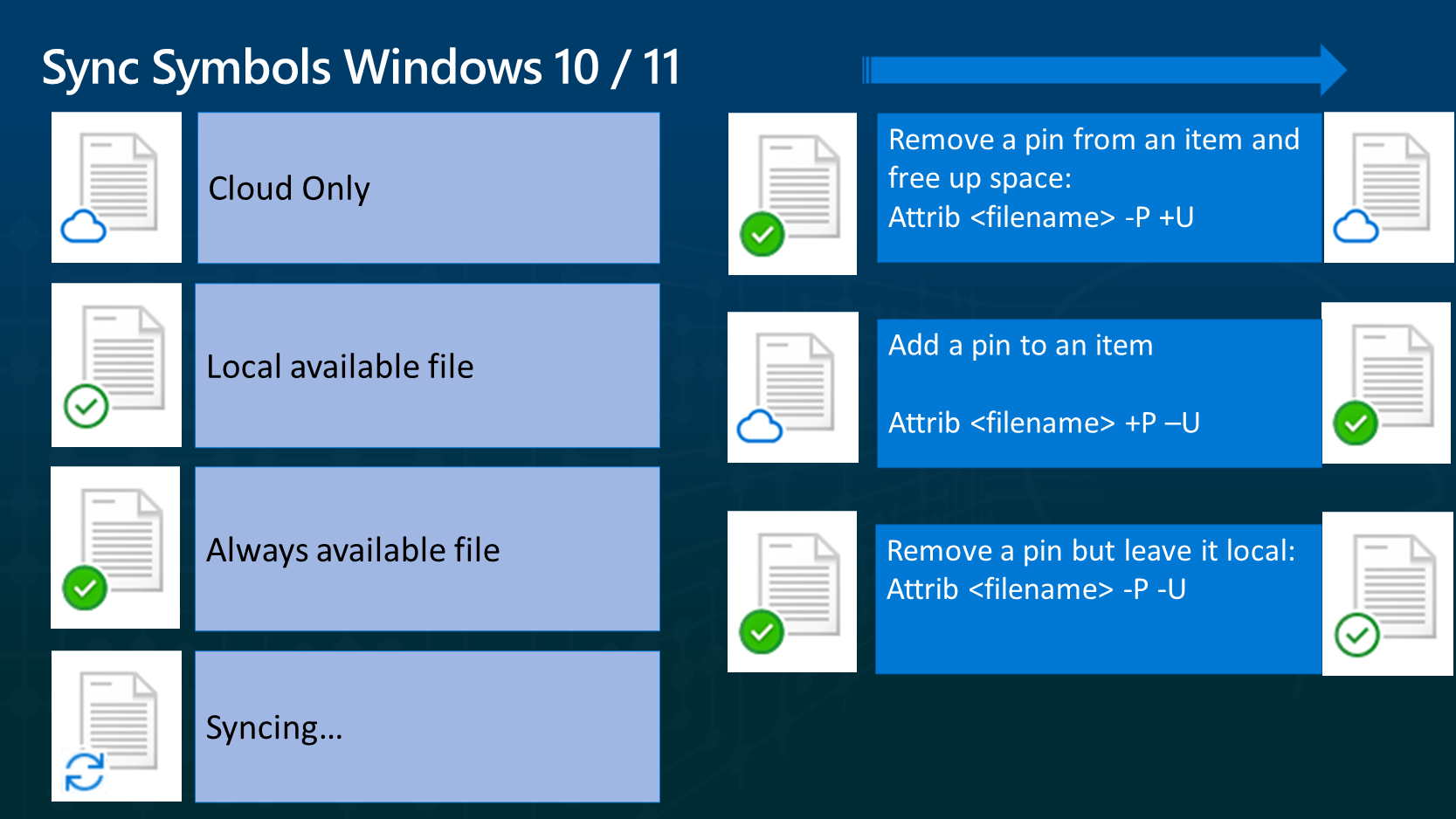 Sync Symbols Windows 10 / 11

Cloud Only

Local available file

Always available file

Syncing...

Remove a pin from an item and free up space:
Attrib <filename> -P +U

Add a pin to an item

Attrib <filename> +P –U

Remove a pin but leave it local:
Attrib <filename> -P -U