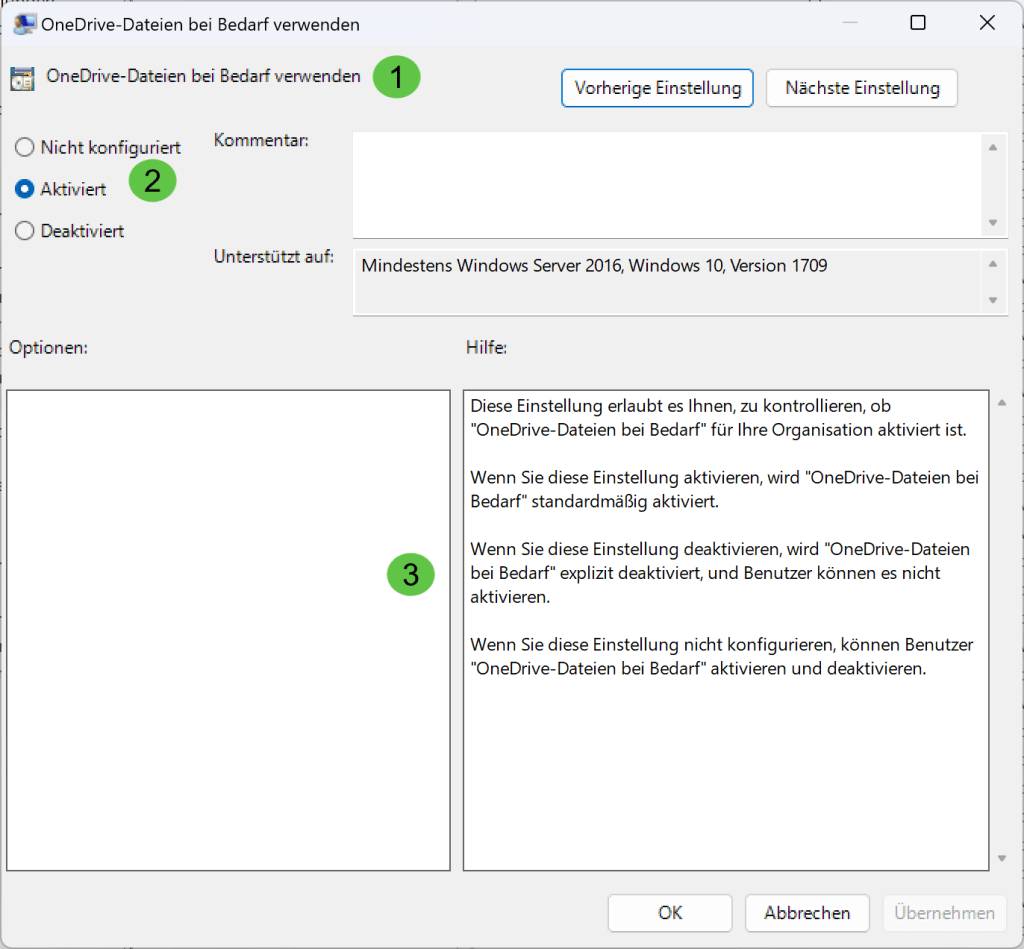 OneDrive-Dateien bei Bedarf verwenden

OneDrive-Dateien bei Bedarf verwenden

1

Vorherige Einstellung

Nächste Einstellung

Nicht konfiguriert

Aktiviert

2

Deaktiviert

Kommentar:

Unterstützt auf:

Mindestens Windows Server 2016, Windows 10, Version 1709

Optionen:

Hilfe:

3

Diese Einstellung erlaubt es Ihnen, zu kontrollieren, ob "OneDrive-Dateien bei Bedarf" für Ihre Organisation aktiviert ist.

Wenn Sie diese Einstellung aktivieren, wird "OneDrive-Dateien bei Bedarf" standardmäßig aktiviert.

Wenn Sie diese Einstellung deaktivieren, wird "OneDrive-Dateien bei Bedarf" explizit deaktiviert, und Benutzer können es nicht aktivieren.

Wenn Sie diese Einstellung nicht konfigurieren, können Benutzer "OneDrive-Dateien bei Bedarf" aktivieren und deaktivieren.

OK

Abbrechen

Übernehmen