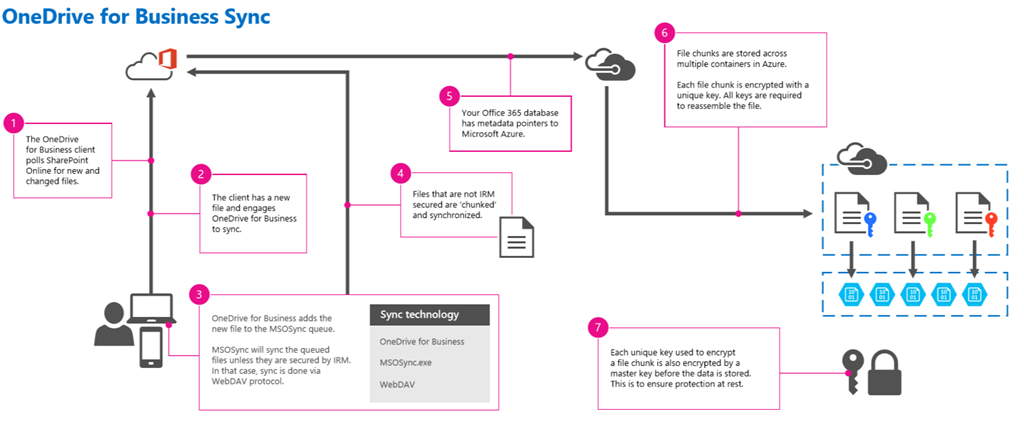 OneDrive for Business Sync

1
The OneDrive for Business client polls SharePoint Online for new and changed files.

2
The client has a new file and engages OneDrive for Business to sync.

3
OneDrive for Business adds the new file to the MSOSync queue.

MSOSync will sync the queued files unless they are secured by IRM. In that case, sync is done via WebDAV protocol.

Sync technology
OneDrive for Business
MSOSync.exe
WebDAV

4
Files that are not IRM secured are 'chunked' and synchronized.

5
Your Office 365 database has metadata pointers to Microsoft Azure.

6
File chunks are stored across multiple containers in Azure.

Each file chunk is encrypted with a unique key. All keys are required to reassemble the file.

7
Each unique key used to encrypt a file chunk is also encrypted by a master key before the data is stored. This is to ensure protection at rest.